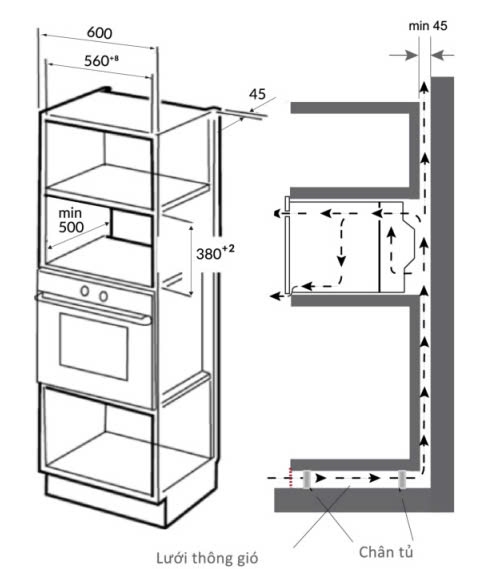 600

$560^{+8}$

45

min 500

$380^{+2}$

min 45

Lưới thông gió

Chân tủ